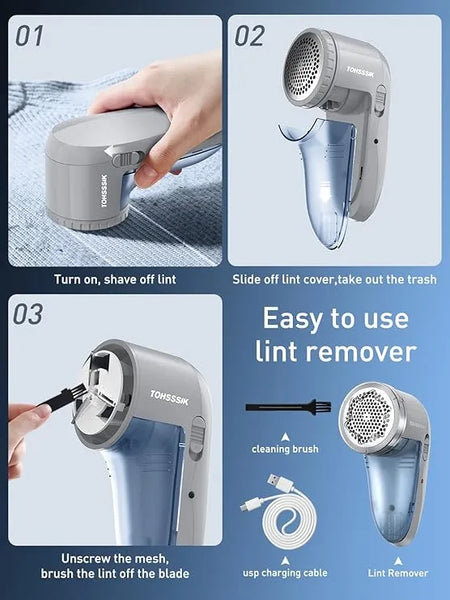 01

TOHSSSIK

Turn on, shave off lint

02

TOHSSSIK

Slide off lint cover,take out the trash

03

TOHSSSIK

Unscrew the mesh, brush the lint off the blade

Easy to use lint remover

cleaning brush

usp charging cable

Lint Remover