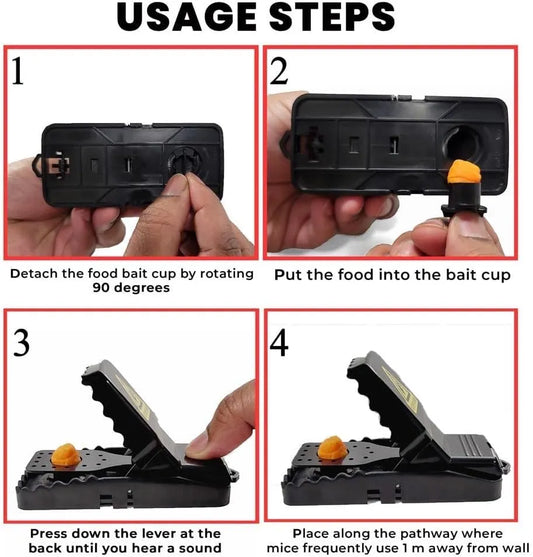 USAGE STEPS

1

Detach the food bait cup by rotating 90 degrees

2

Put the food into the bait cup

3

Press down the lever at the back until you hear a sound

4

Place along the pathway where mice frequently use 1 m away from wall